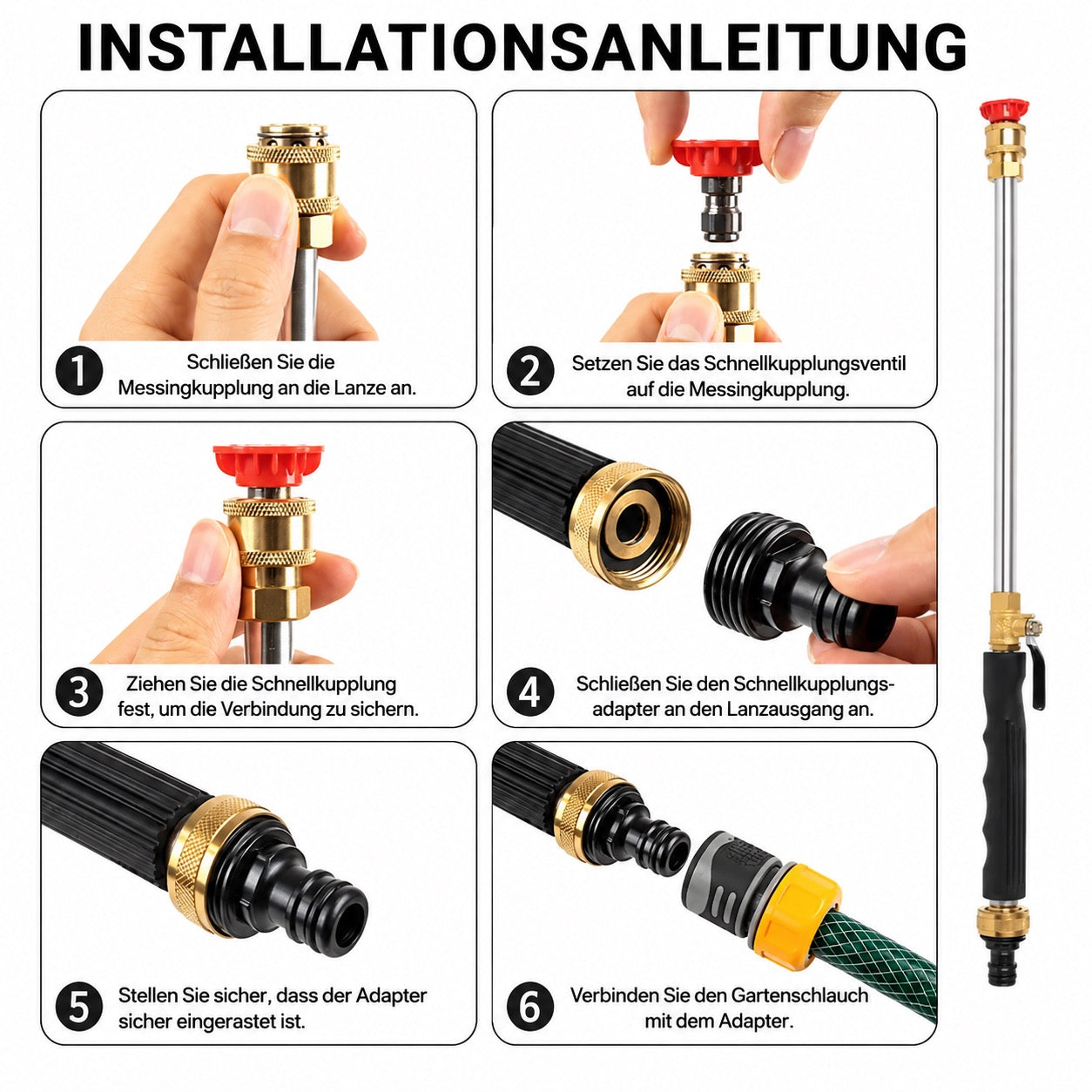 INSTALLATIONSANLEITUNG

1 Schließen Sie die Messingkupplung an die Lanze an.

2 Setzen Sie das Schnellkupplungsventil auf die Messingkupplung.

3 Ziehen Sie die Schnellkupplung fest, um die Verbindung zu sichern.

4 Schließen Sie den Schnellkupplungsadapter an den Lanzausgang an.

5 Stellen Sie sicher, dass der Adapter sicher eingerastet ist.

6 Verbinden Sie den Gartenschlauch mit dem Adapter.