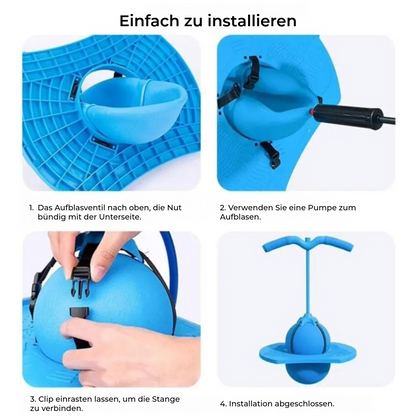 Einfach zu installieren

1. Das Aufblasventil nach oben, die Nut bündig mit der Unterseite.

2. Verwenden Sie eine Pumpe zum Aufblasen.

3. Clip einrasten lassen, um die Stange zu verbinden.

4. Installation abgeschlossen.