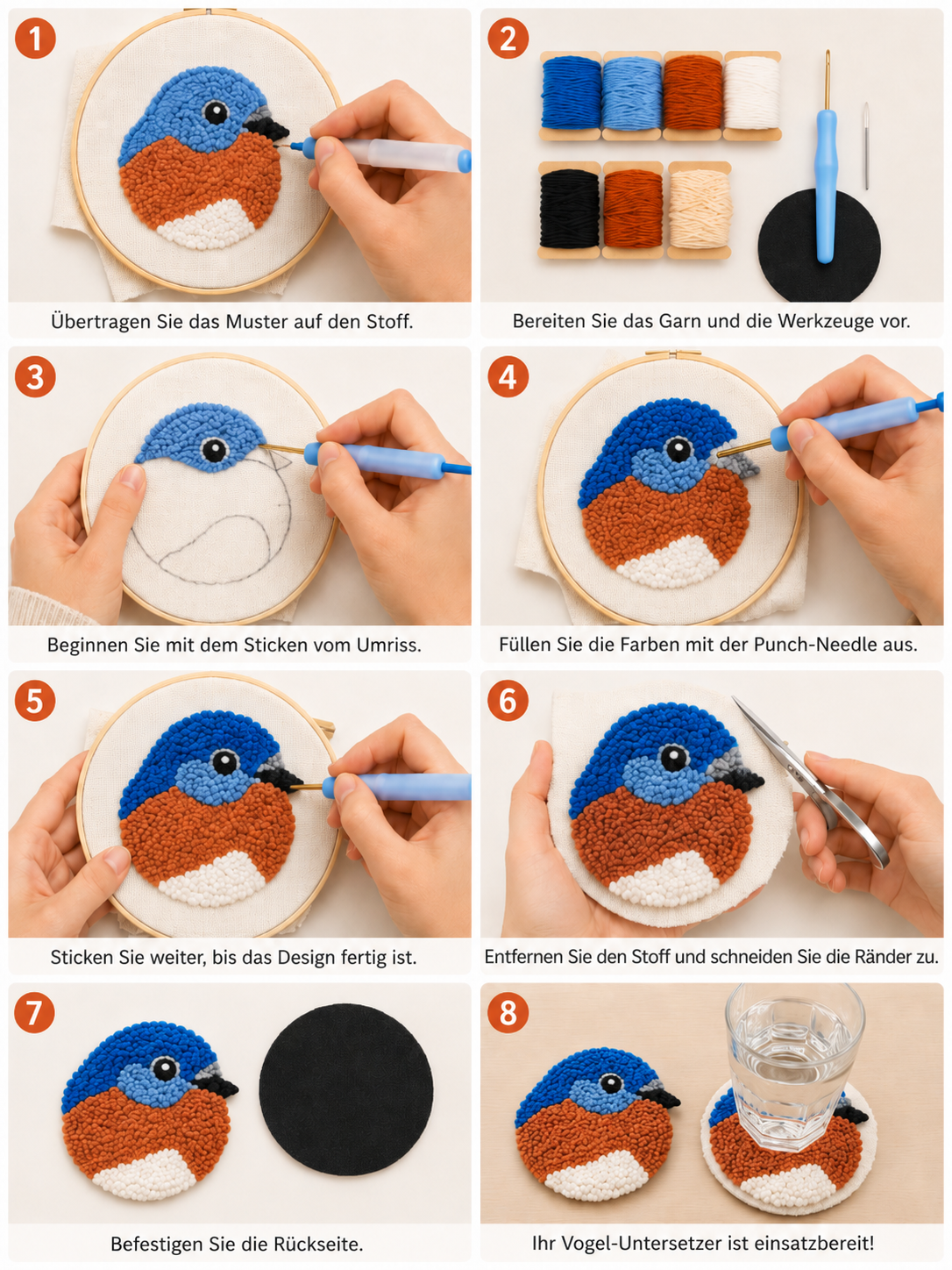 1
Übertragen Sie das Muster auf den Stoff.

2
Bereiten Sie das Garn und die Werkzeuge vor.

3
Beginnen Sie mit dem Sticken vom Umriss.

4
Füllen Sie die Farben mit der Punch-Needle aus.

5
Sticken Sie weiter, bis das Design fertig ist.

6
Entfernen Sie den Stoff und schneiden Sie die Ränder zu.

7
Befestigen Sie die Rückseite.

8
Ihr Vogel-Untersetzer ist einsatzbereit!